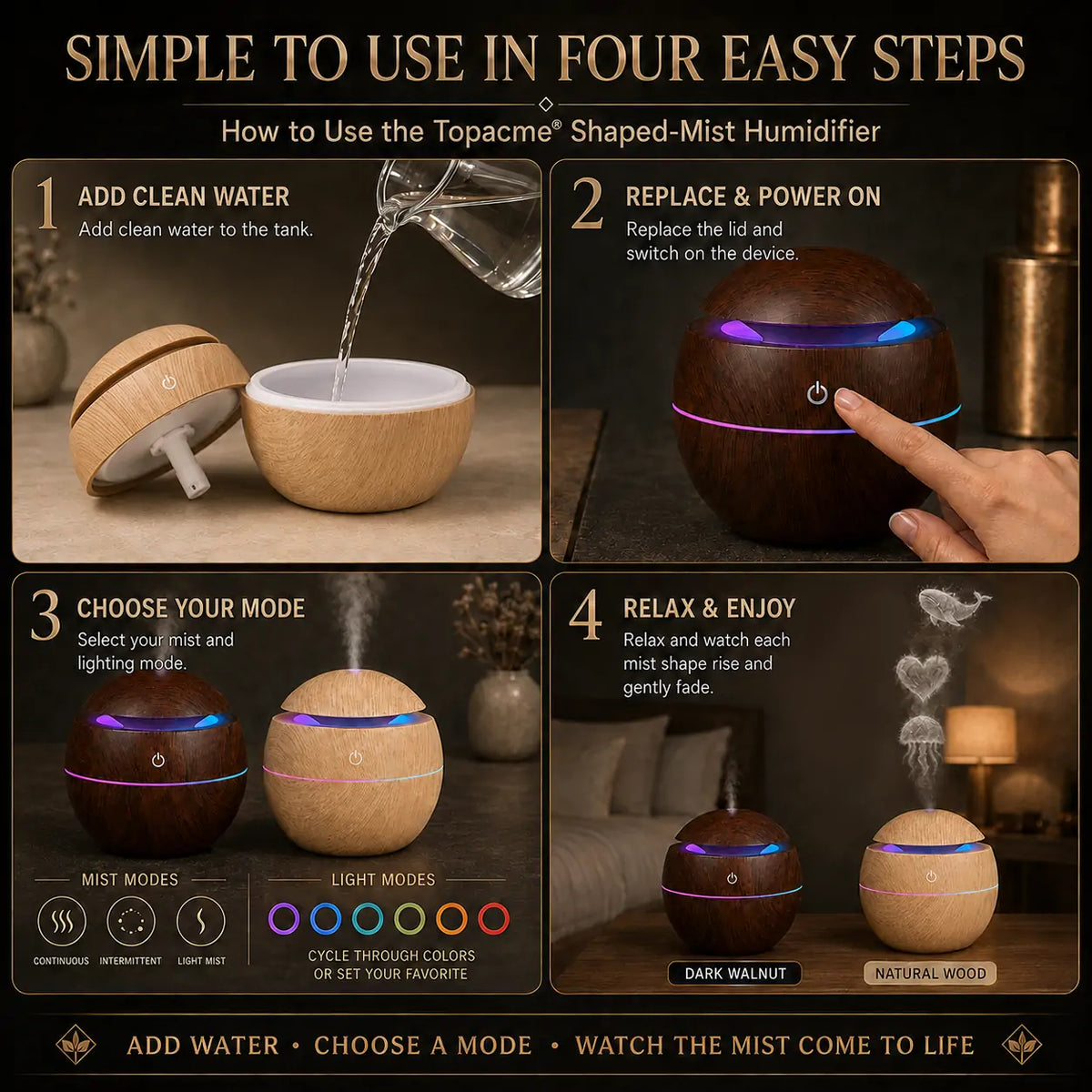 SIMPLE TO USE IN FOUR EASY STEPS

How to Use the Topacme® Shaped-Mist Humidifier

1 ADD CLEAN WATER
Add clean water to the tank.

2 REPLACE & POWER ON
Replace the lid and switch on the device.

3 CHOOSE YOUR MODE
Select your mist and lighting mode.

MIST MODES
CONTINUOUS
INTERMITTENT
LIGHT MIST

LIGHT MODES
CYCLE THROUGH COLORS OR SET YOUR FAVORITE

4 RELAX & ENJOY
Relax and watch each mist shape rise and gently fade.

DARK WALNUT
NATURAL WOOD

ADD WATER • CHOOSE A MODE • WATCH THE MIST COME TO LIFE